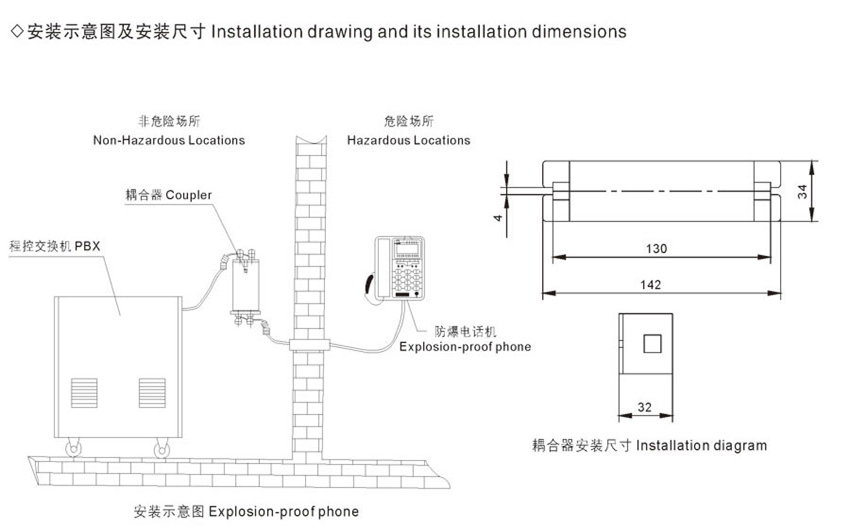 ◇安装示意图及安装尺寸 Installation drawing and its installation dimensions

非危险场所
Non-Hazardous Locations

危险场所
Hazardous Locations

耦合器 Coupler

程控交换机 PBX

防爆电话机
Explosion-proof phone

安装示意图 Explosion-proof phone

4

34

130

142

32

耦合器安装尺寸 Installation diagram